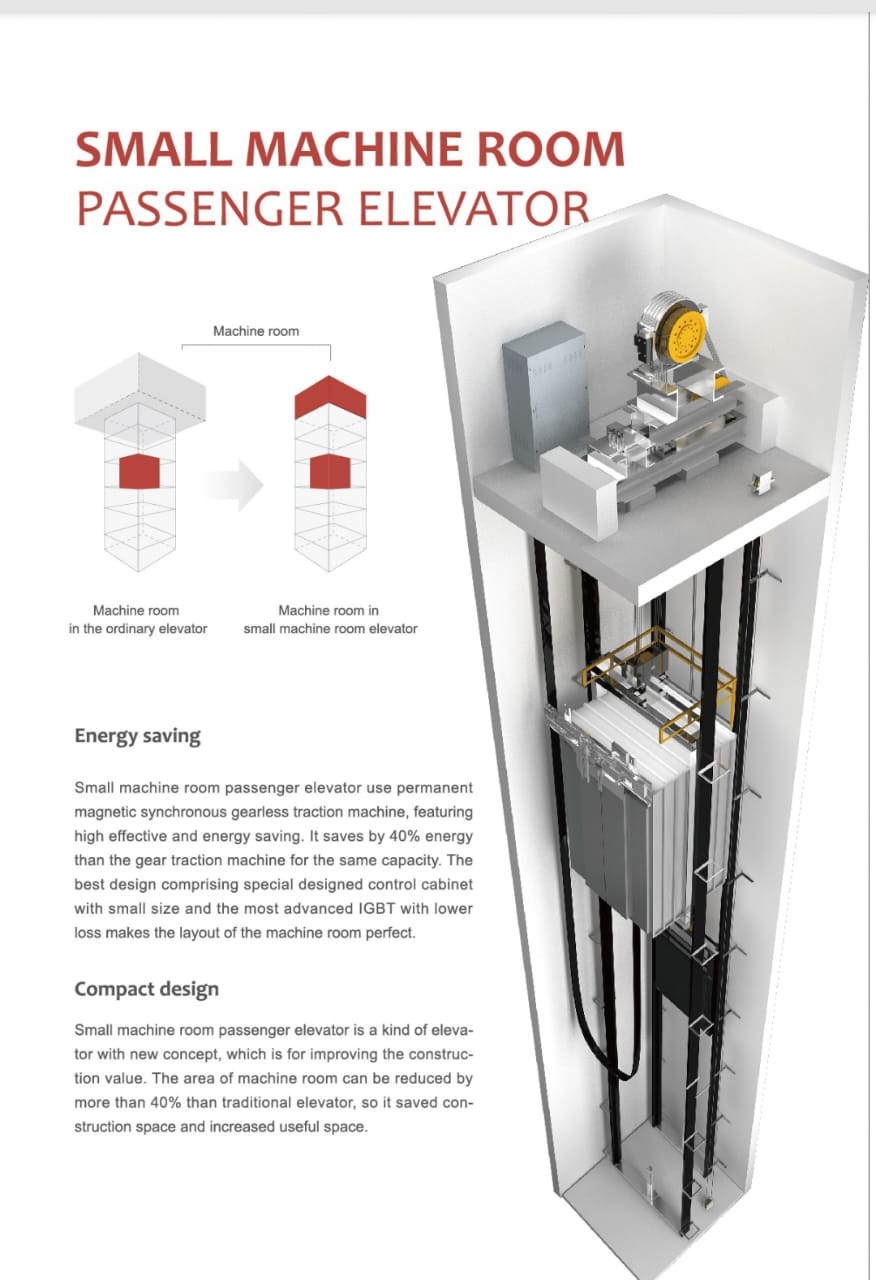 SMALL MACHINE ROOM
PASSENGER ELEVATOR

Machine room

Machine room
in the ordinary elevator

Machine room in
small machine room elevator

Energy saving

Small machine room passenger elevator use permanent magnetic synchronous gearless traction machine, featuring high effective and energy saving. It saves by 40% energy than the gear traction machine for the same capacity. The best design comprising special designed control cabinet with small size and the most advanced IGBT with lower loss makes the layout of the machine room perfect.

Compact design

Small machine room passenger elevator is a kind of elevator with new concept, which is for improving the construction value. The area of machine room can be reduced by more than 40% than traditional elevator, so it saved construction space and increased useful space.